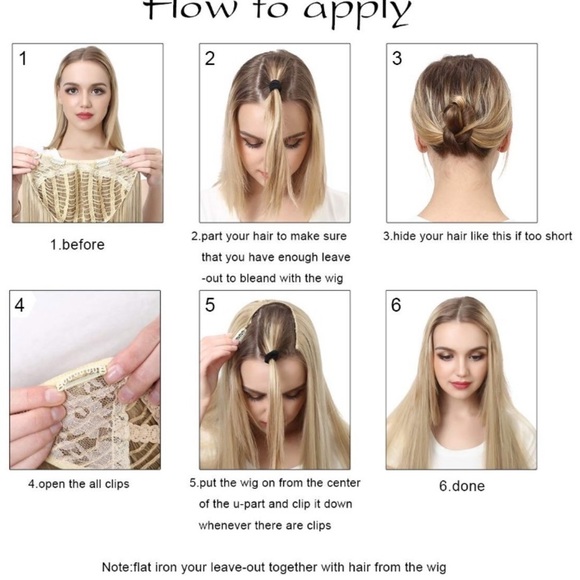 How to apply

1

1.before

2

2.part your hair to make sure that you have enough leave -out to bleand with the wig

3

3.hide your hair like this if too short

4

4.open the all clips

5

5.put the wig on from the center of the u-part and clip it down whenever there are clips

6

6.done

Note:flat iron your leave-out together with hair from the wig